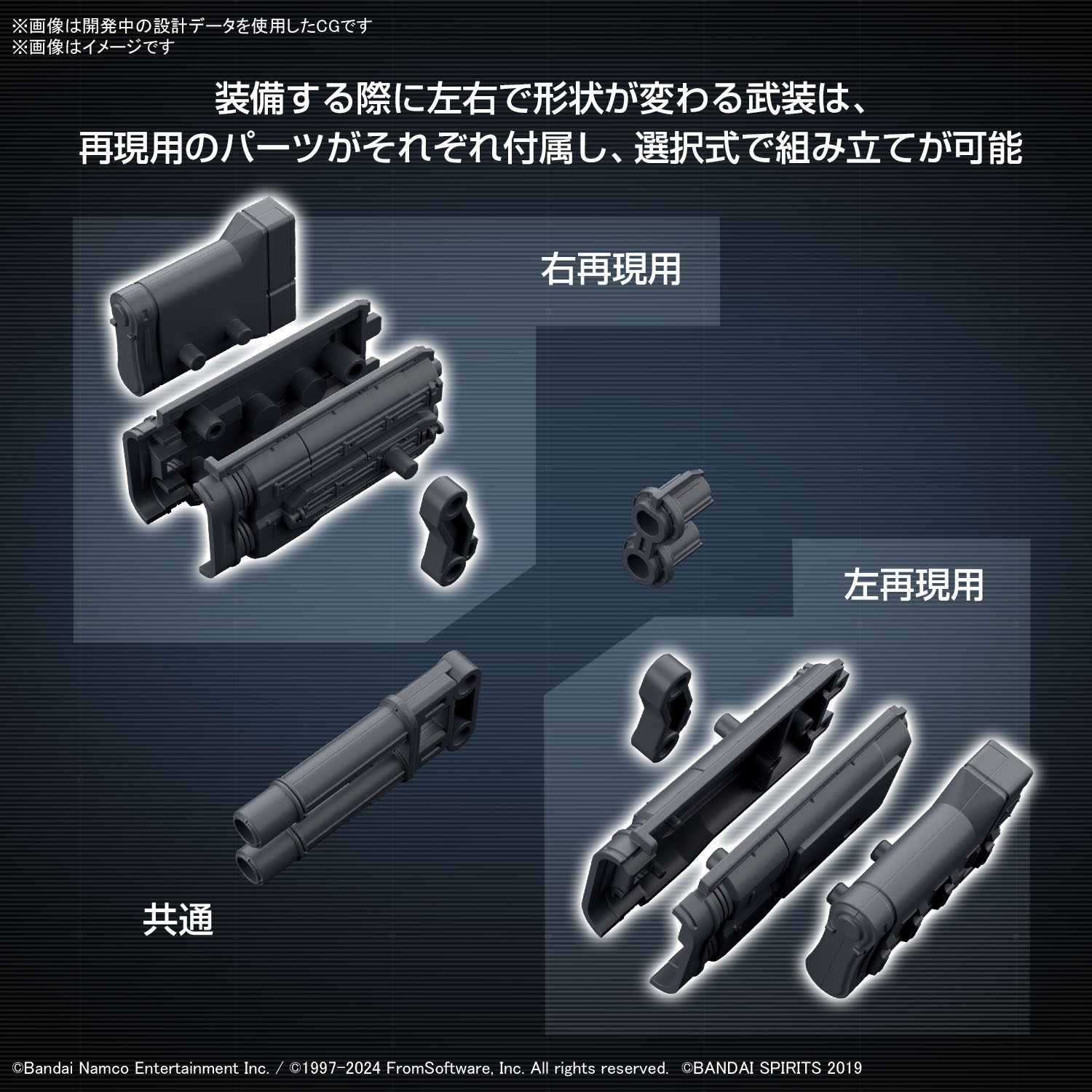 ※画像は開発中の設計データを使用したCGです
※画像はイメージです

装備する際に左右で形状が変わる武装は、
再現用のパーツがそれぞれ付属し、選択式で組み立てが可能

右再現用

左再現用

共通

©Bandai Namco Entertainment Inc. / ©1997-2024 FromSoftware, Inc. All rights reserved. ©BANDAI SPIRITS 2019